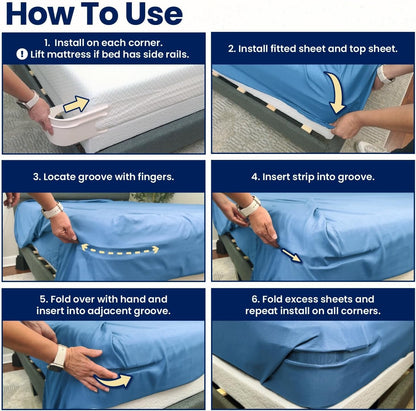 How To Use

1. Install on each corner.
! Lift mattress if bed has side rails.

2. Install fitted sheet and top sheet.

3. Locate groove with fingers.

4. Insert strip into groove.

5. Fold over with hand and insert into adjacent groove.

6. Fold excess sheets and repeat install on all corners.