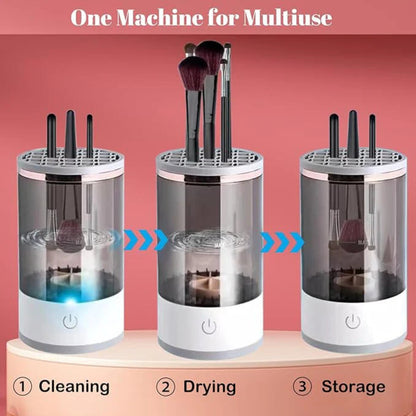 One Machine for Multiuse

① Cleaning ② Drying ③ Storage