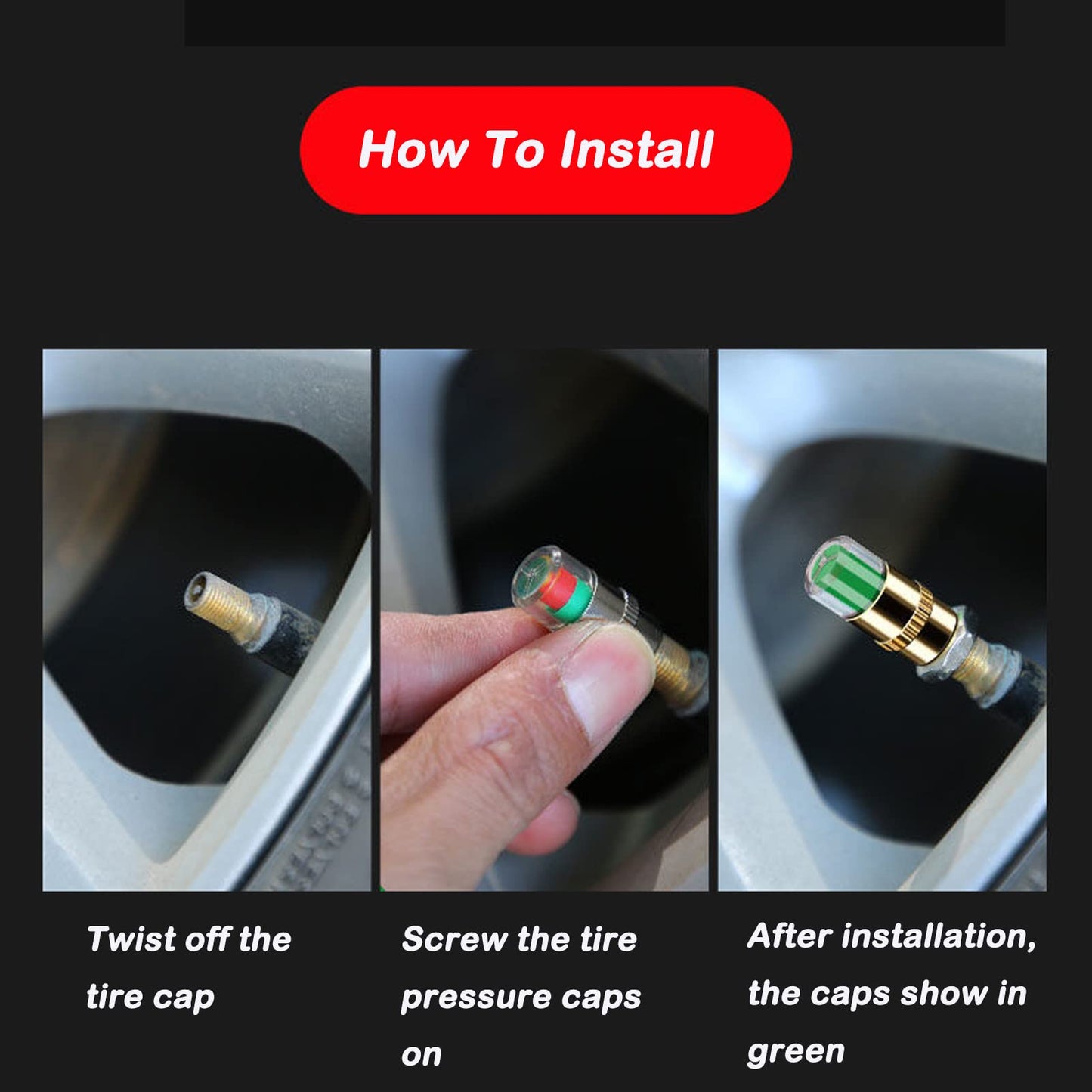 How To Install

Twist off the tire cap

Screw the tire pressure caps on

After installation, the caps show in green