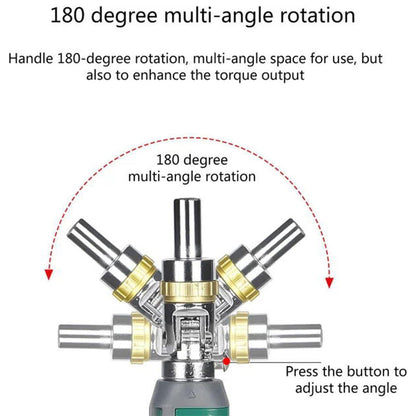 180 degree multi-angle rotation

Handle 180-degree rotation, multi-angle space for use, but also to enhance the torque output

180 degree multi-angle rotation

Press the button to adjust the angle